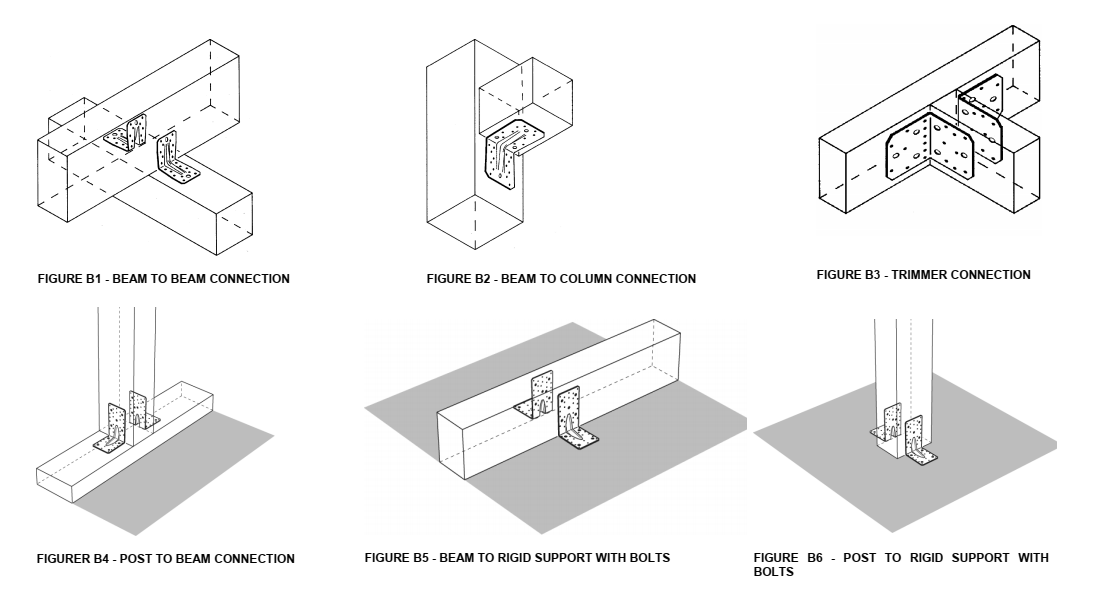 FIGURE B1 - BEAM TO BEAM CONNECTION

FIGURE B2 - BEAM TO COLUMN CONNECTION

FIGURE B3 - TRIMMER CONNECTION

FIGURER B4 - POST TO BEAM CONNECTION

FIGURE B5 - BEAM TO RIGID SUPPORT WITH BOLTS

FIGURE B6 - POST TO RIGID SUPPORT WITH BOLTS